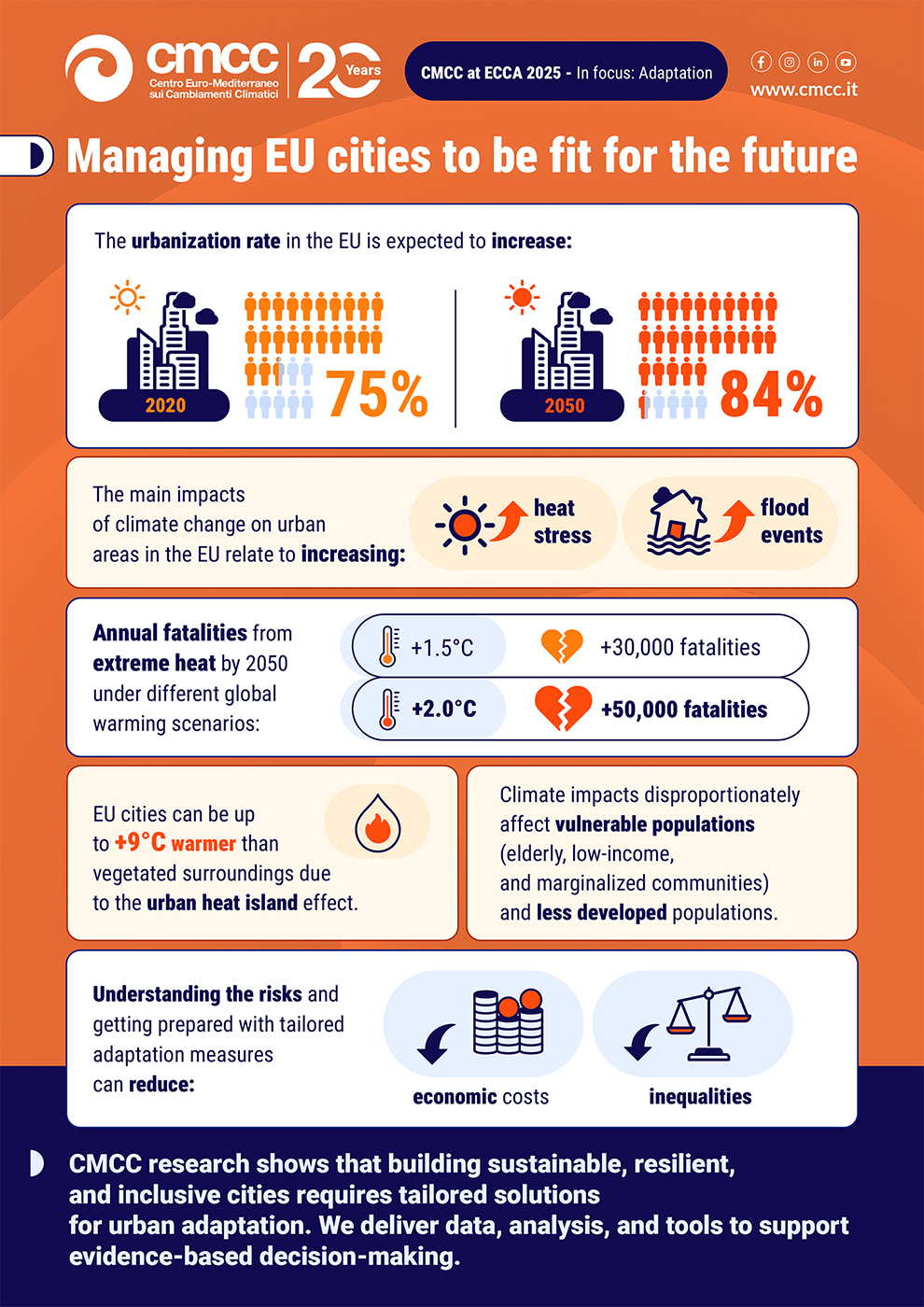 cmcc
Centro Euro-Mediterraneo sui Cambiamenti Climatici

20 Years

CMCC at ECCA 2025 - In focus: Adaptation

www.cmcc.it

Managing EU cities to be fit for the future

The urbanization rate in the EU is expected to increase:

2020 75%

2050 84%

The main impacts of climate change on urban areas in the EU relate to increasing:

heat stress

flood events

Annual fatalities from extreme heat by 2050 under different global warming scenarios:

+1.5°C +30,000 fatalities

+2.0°C +50,000 fatalities

EU cities can be up to +9°C warmer than vegetated surroundings due to the urban heat island effect.

Climate impacts disproportionately affect vulnerable populations (elderly, low-income, and marginalized communities) and less developed populations.

Understanding the risks and getting prepared with tailored adaptation measures can reduce:

economic costs

inequalities

CMCC research shows that building sustainable, resilient, and inclusive cities requires tailored solutions for urban adaptation. We deliver data, analysis, and tools to support evidence-based decision-making.