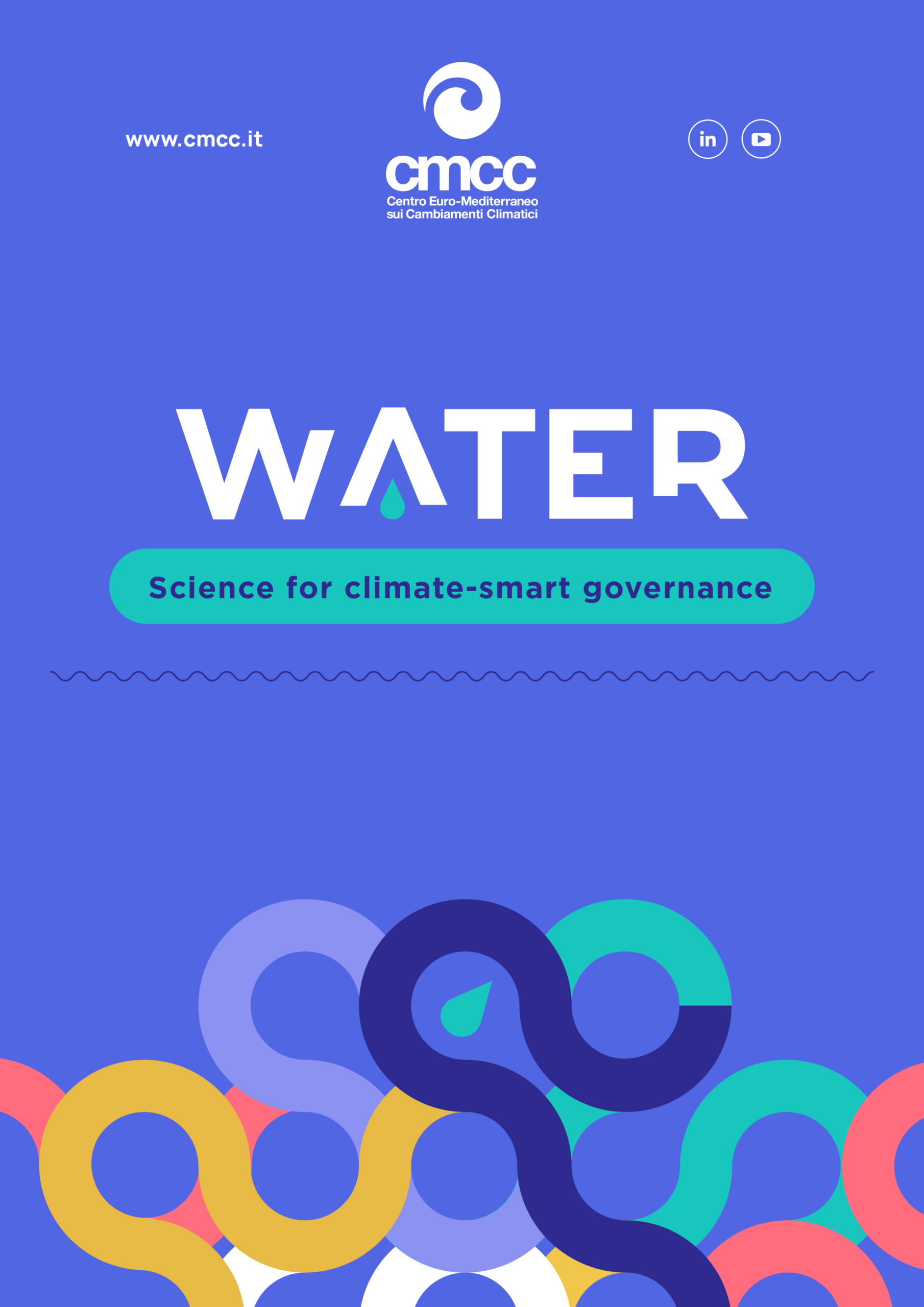 www.cmcc.it

cmcc
Centro Euro-Mediterraneo sui Cambiamenti Climatici

in

WATER

Science for climate-smart governance